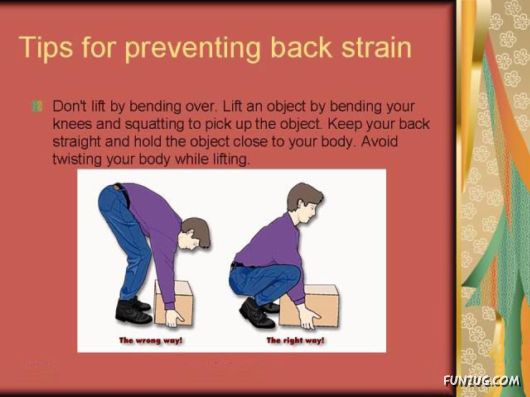 Tips for preventing back strain

Don't lift by bending over. Lift an object by bending your knees and squatting to pick up the object. Keep your back straight and hold the object close to your body. Avoid twisting your body while lifting.

The wrong way!

The right way!

FUNZUG.COM